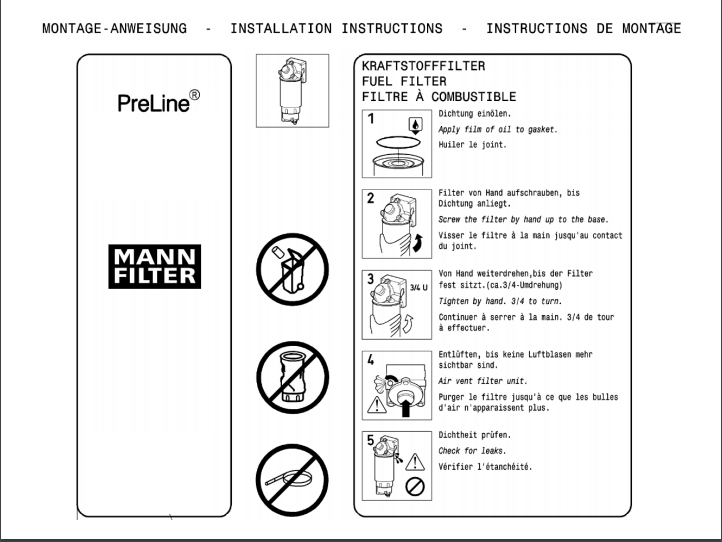 MONTAGE-ANWEISUNG - INSTALLATION INSTRUCTIONS - INSTRUCTIONS DE MONTAGE

PreLine®

MANN FILTER

KRAFTSTOFFFILTER
FUEL FILTER
FILTRE À COMBUSTIBLE

1

Dichtung einölen.

Apply film of oil to gasket.

Huiler le joint.

2

Filter von Hand aufschrauben, bis Dichtung anliegt.

Screw the filter by hand up to the base.

Visser le filtre à la main jusqu'au contact du joint.

3

3/4 U

Von Hand weiterdrehen,bis der Filter fest sitzt.(ca.3/4-Umdrehung)

Tighten by hand. 3/4 to turn.

Continuer à serrer à la main. 3/4 de tour à effectuer.

4

Entlüften, bis keine Luftblasen mehr sichtbar sind.

Air vent filter unit.

Purger le filtre jusqu'à ce que les bulles d'air n'apparaissent plus.

5

Dichtheit prüfen.

Check for leaks.

Vérifier l'étanchéité.